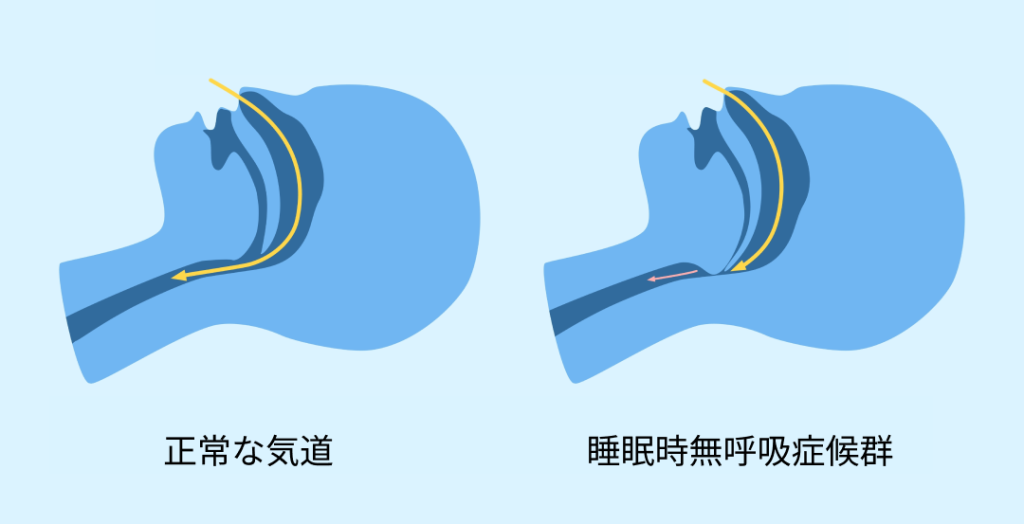 正常な気道

睡眠時無呼吸症候群